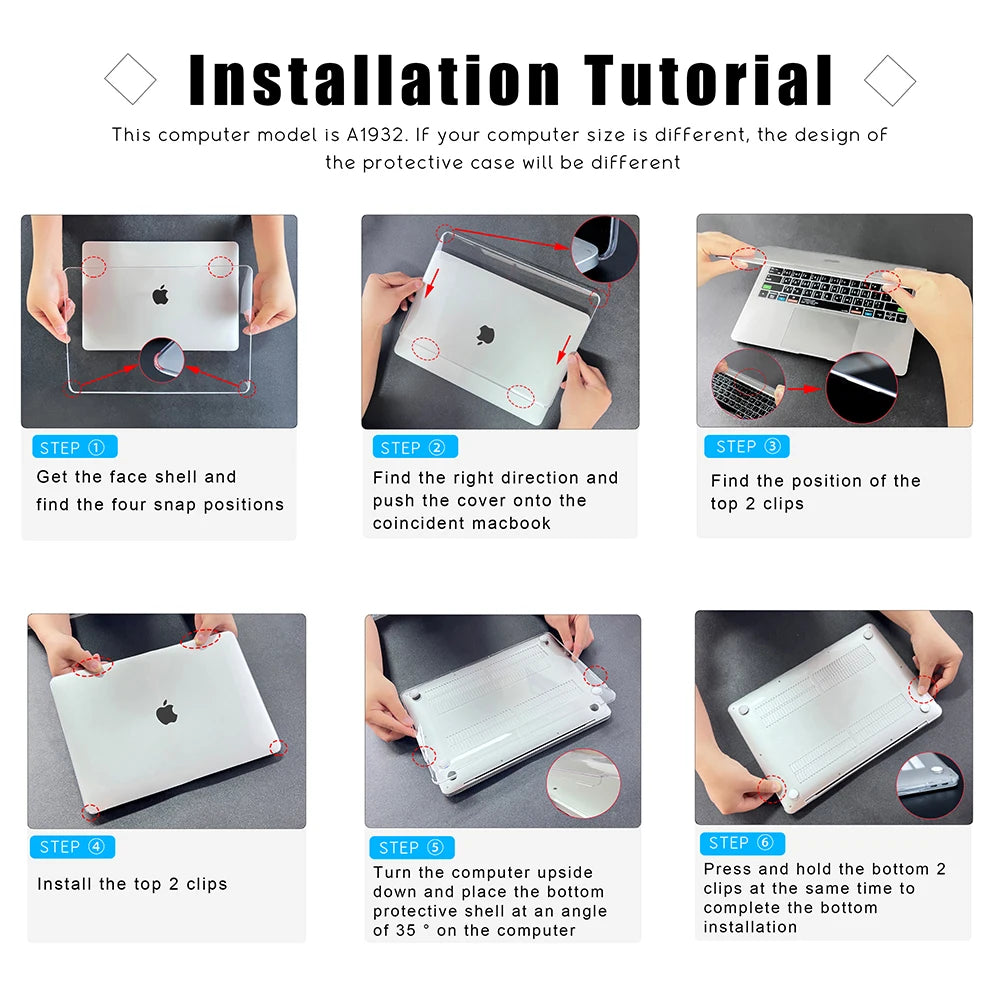 Installation Tutorial

This computer model is A1932. If your computer size is different, the design of the protective case will be different

STEP ①

Get the face shell and find the four snap positions

STEP ②

Find the right direction and push the cover onto the coincident macbook

STEP ③

Find the position of the top 2 clips

STEP ④

Install the top 2 clips

STEP ⑤

Turn the computer upside down and place the bottom protective shell at an angle of 35 ° on the computer

STEP ⑥

Press and hold the bottom 2 clips at the same time to complete the bottom installation